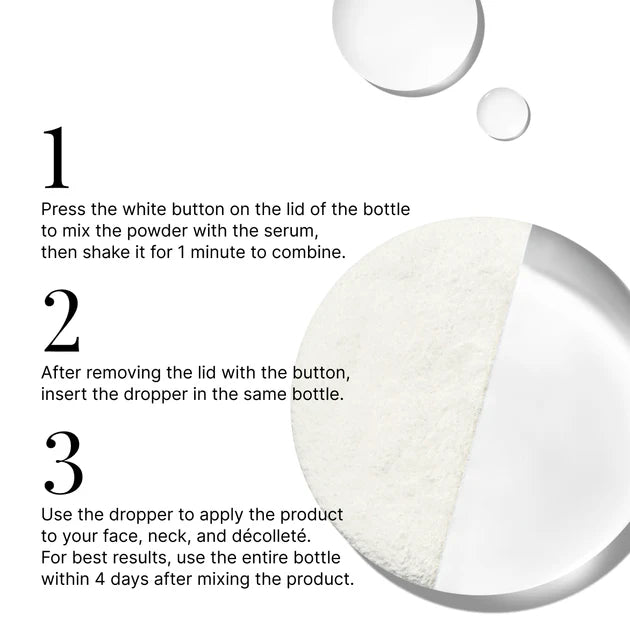 1

Press the white button on the lid of the bottle to mix the powder with the serum, then shake it for 1 minute to combine.

2

After removing the lid with the button, insert the dropper in the same bottle.

3

Use the dropper to apply the product to your face, neck, and décolleté. For best results, use the entire bottle within 4 days after mixing the product.